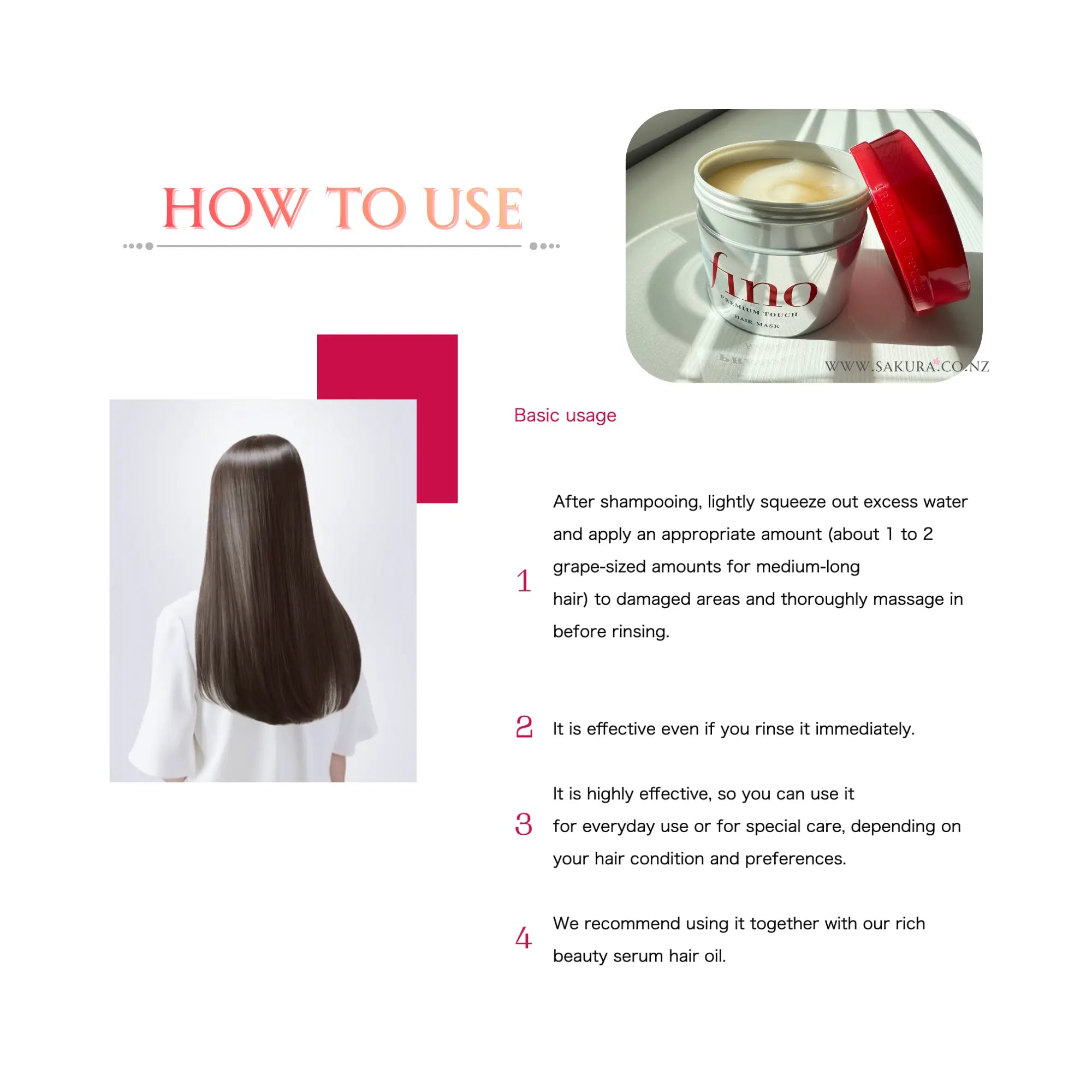 HOW TO USE

fino
PREMIUM TOUCH
HAIR MASK

PREMIUM TOUCH

WWW.SAKURA.CO.NZ

Basic usage

1 After shampooing, lightly squeeze out excess water and apply an appropriate amount (about 1 to 2 grape-sized amounts for medium-long hair) to damaged areas and thoroughly massage in before rinsing.

2 It is effective even if you rinse it immediately.

3 It is highly effective, so you can use it for everyday use or for special care, depending on your hair condition and preferences.

4 We recommend using it together with our rich beauty serum hair oil.