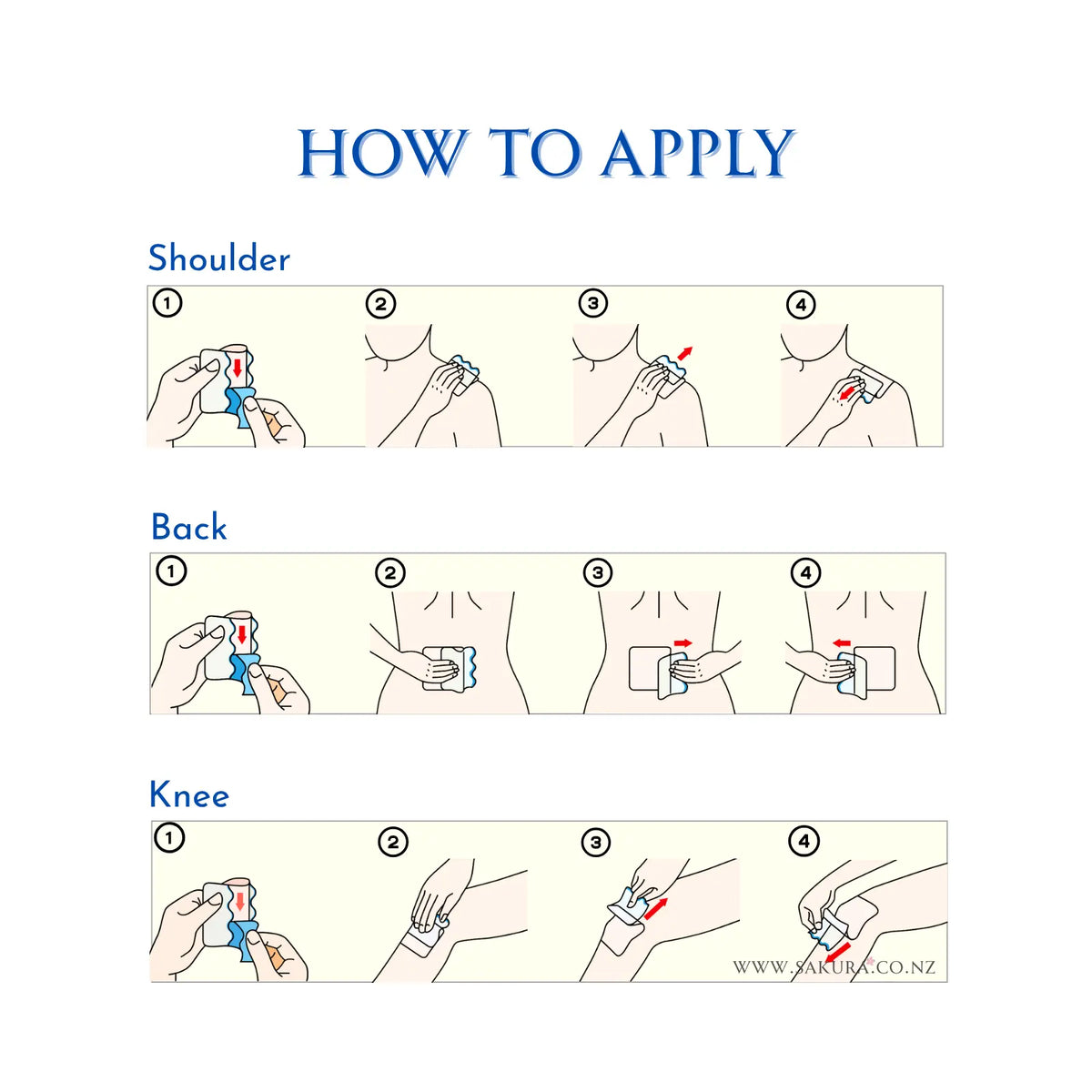 HOW TO APPLY

Shoulder

1 2 3 4

Back

1 2 3 4

Knee

1 2 3 4

WWW.SAKURA.CO.NZ