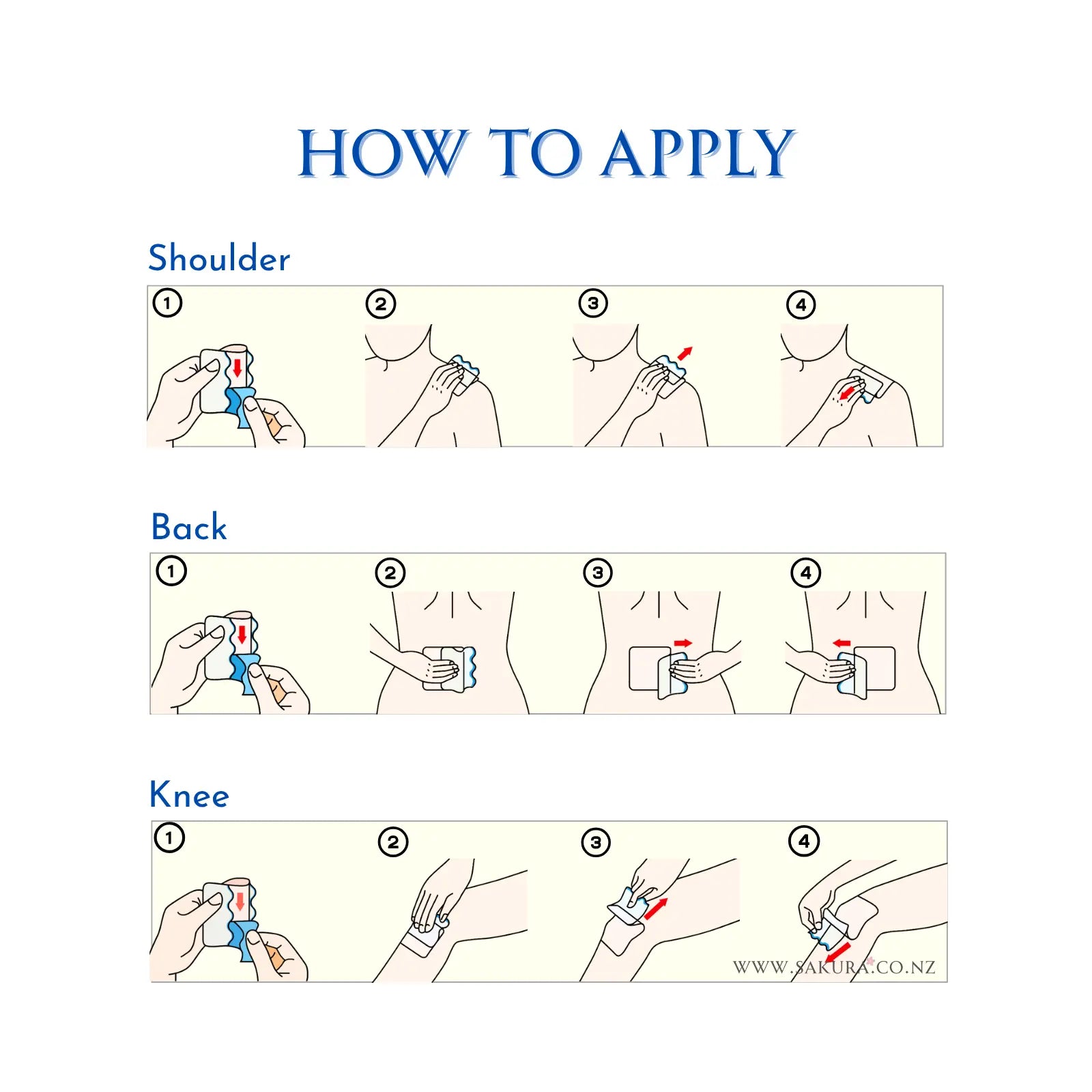 HOW TO APPLY

Shoulder

① ② ③ ④

Back

① ② ③ ④

Knee

① ② ③ ④

WWW.SAKURA.CO.NZ