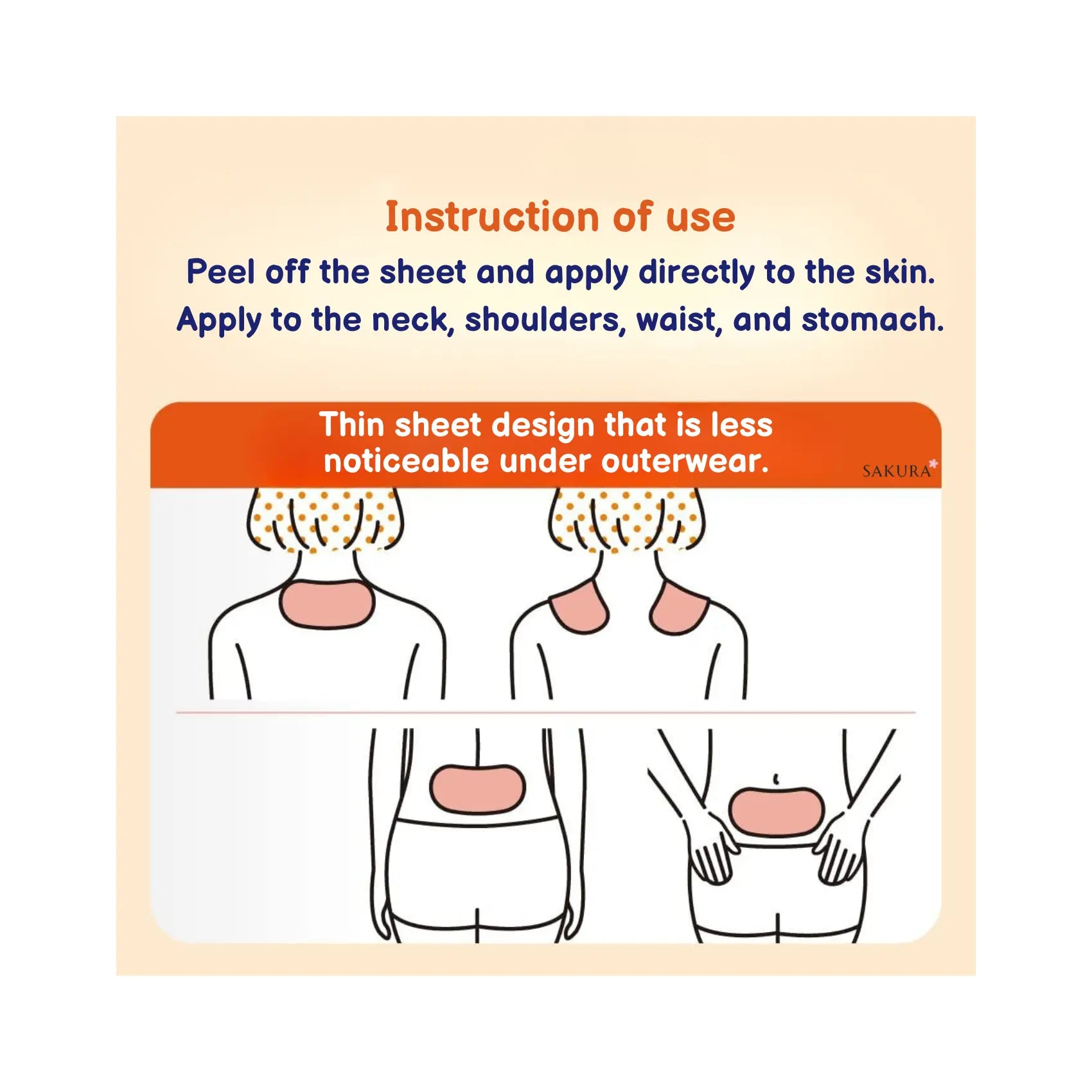 Instruction of use

Peel off the sheet and apply directly to the skin.
Apply to the neck, shoulders, waist, and stomach.

Thin sheet design that is less noticeable under outerwear.

SAKURA