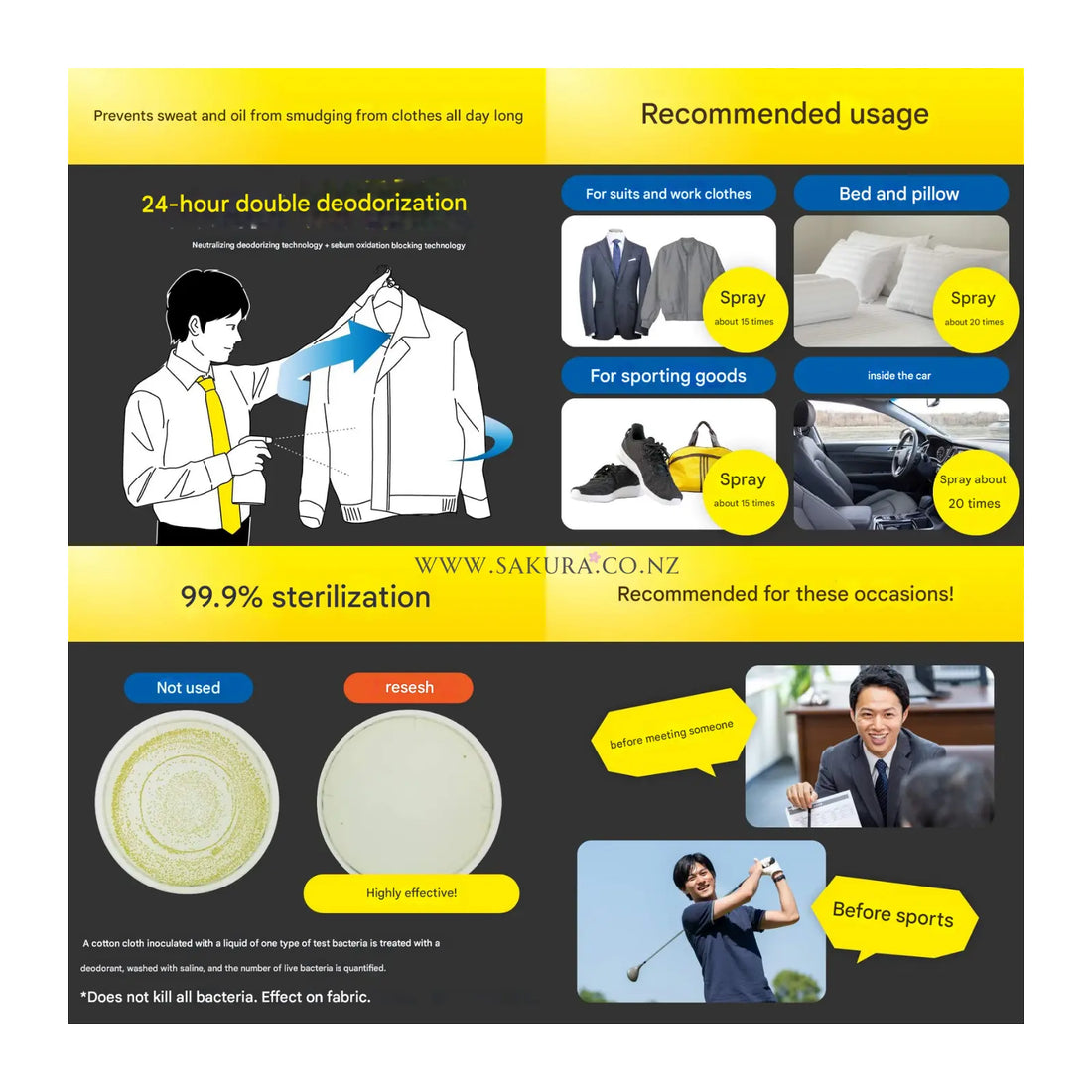 Prevents sweat and oil from smudging from clothes all day long

24-hour double deodorization

Neutralizing deodorizing technology + sebum oxidation blocking technology

Recommended usage

For suits and work clothes

Spray
about 15 times

Bed and pillow

Spray
about 20 times

For sporting goods

Spray
about 15 times

inside the car

Spray about
20 times

WWW.SAKURA.CO.NZ

99.9% sterilization

Not used

resesh

Highly effective!

A cotton cloth inoculated with a liquid of one type of test bacteria is treated with a deodorant, washed with saline, and the number of live bacteria is quantified.

*Does not kill all bacteria. Effect on fabric.

Recommended for these occasions!

before meeting someone

Before sports