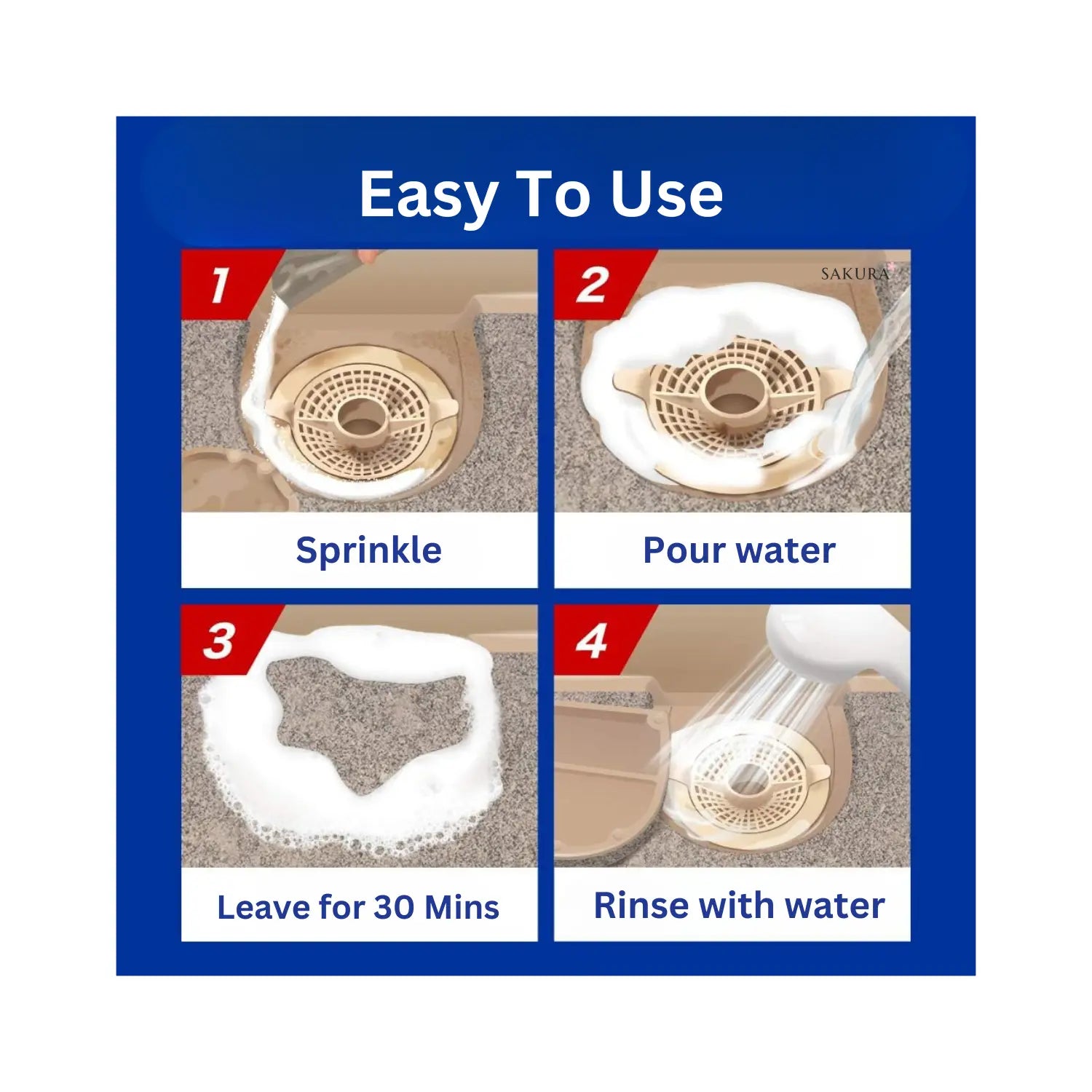 Easy To Use

1

Sprinkle

2

SAKURA

Pour water

3

Leave for 30 Mins

4

Rinse with water