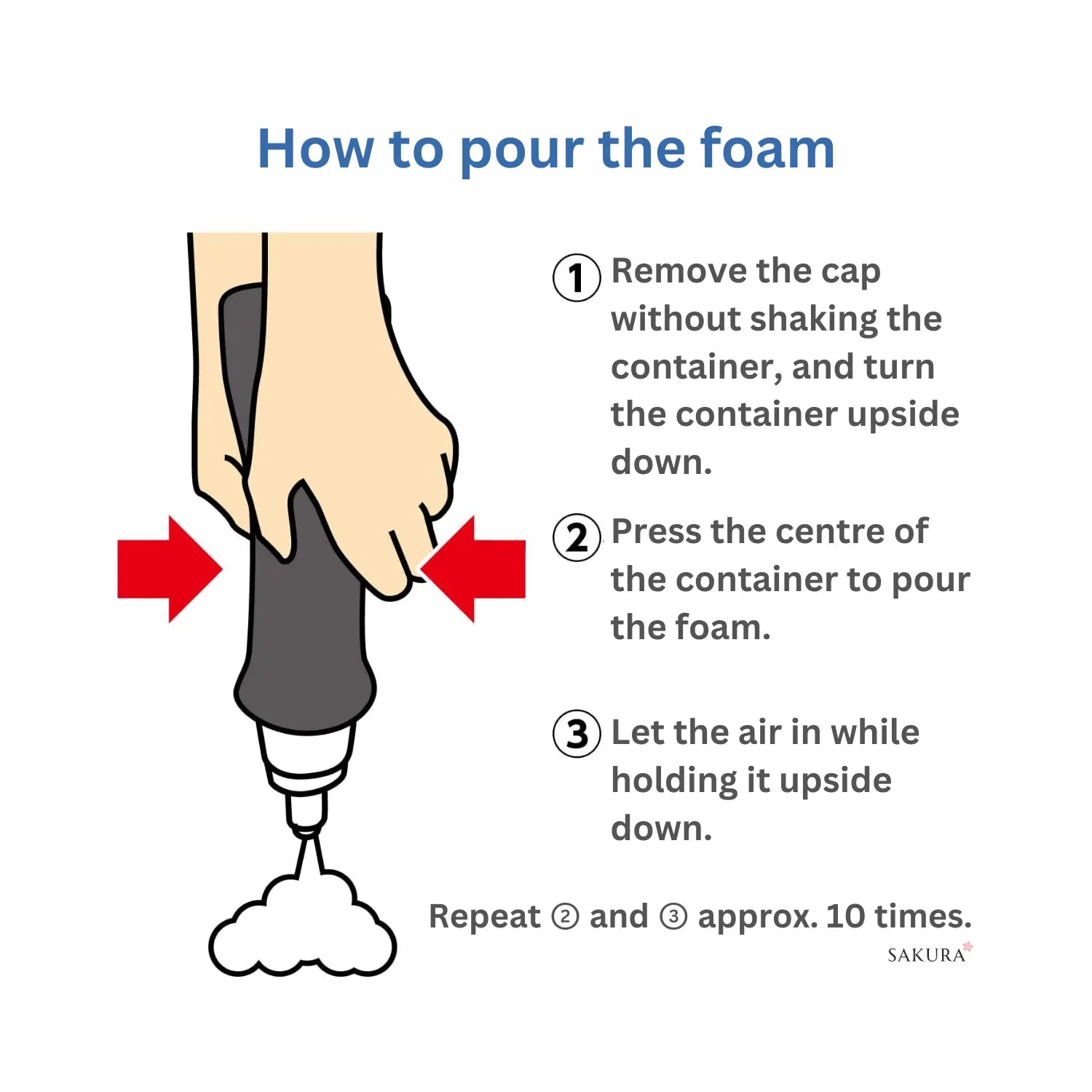 How to pour the foam

① Remove the cap without shaking the container, and turn the container upside down.

② Press the centre of the container to pour the foam.

③ Let the air in while holding it upside down.

Repeat ② and ③ approx. 10 times.

SAKURA