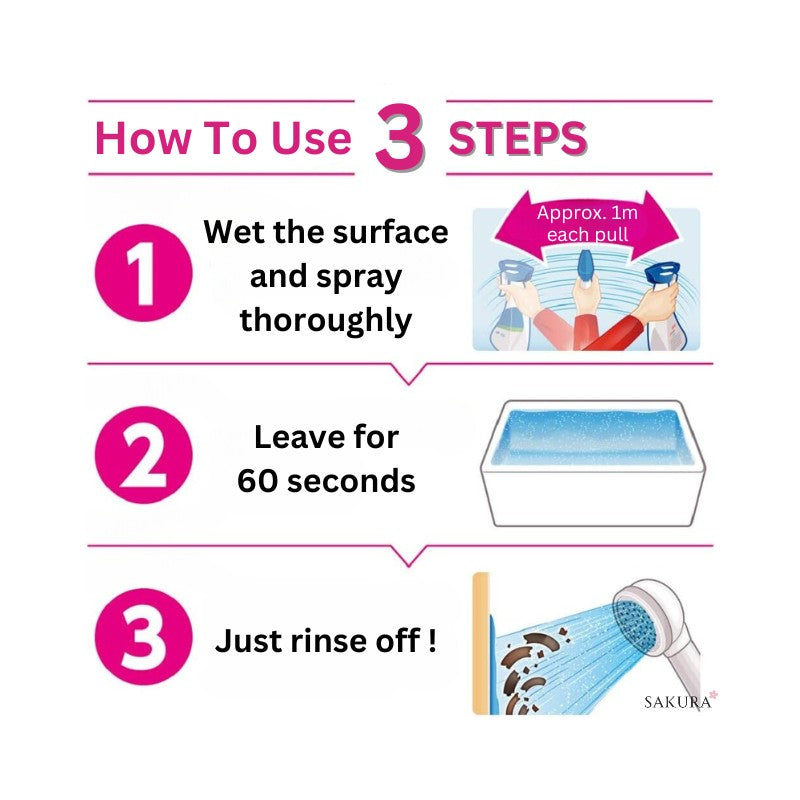 How To Use 3 STEPS

1 Wet the surface and spray thoroughly

Approx. 1m each pull

2 Leave for 60 seconds

3 Just rinse off !

SAKURA