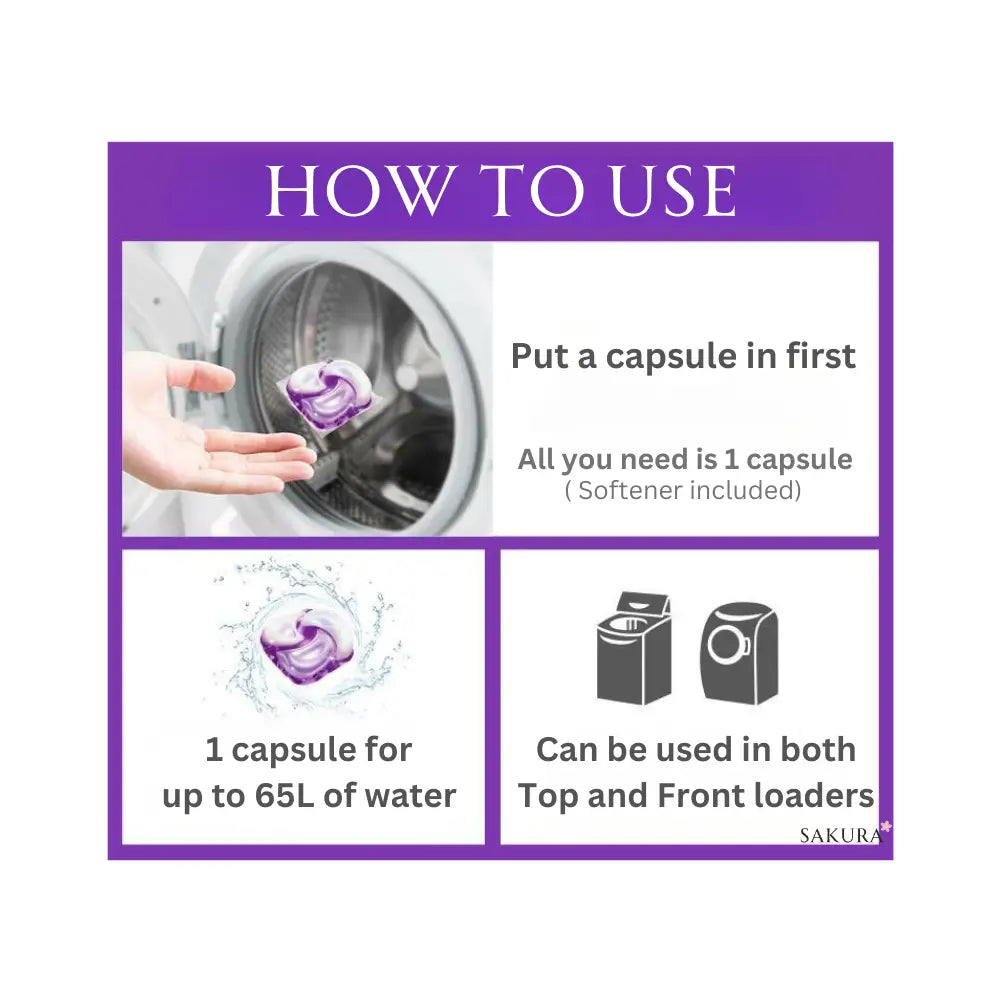 HOW TO USE

Put a capsule in first

All you need is 1 capsule
( Softener included)

1 capsule for
up to 65L of water

Can be used in both
Top and Front loaders

SAKURA