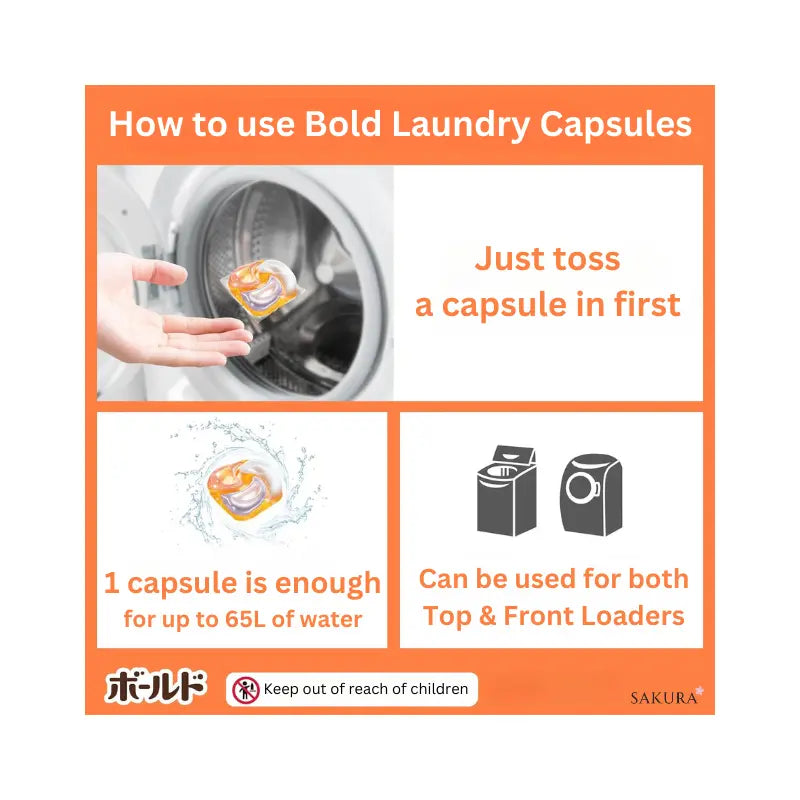 How to use Bold Laundry Capsules

Just toss a capsule in first

1 capsule is enough
for up to 65L of water

Can be used for both
Top & Front Loaders

ボールド

Keep out of reach of children

SAKURA