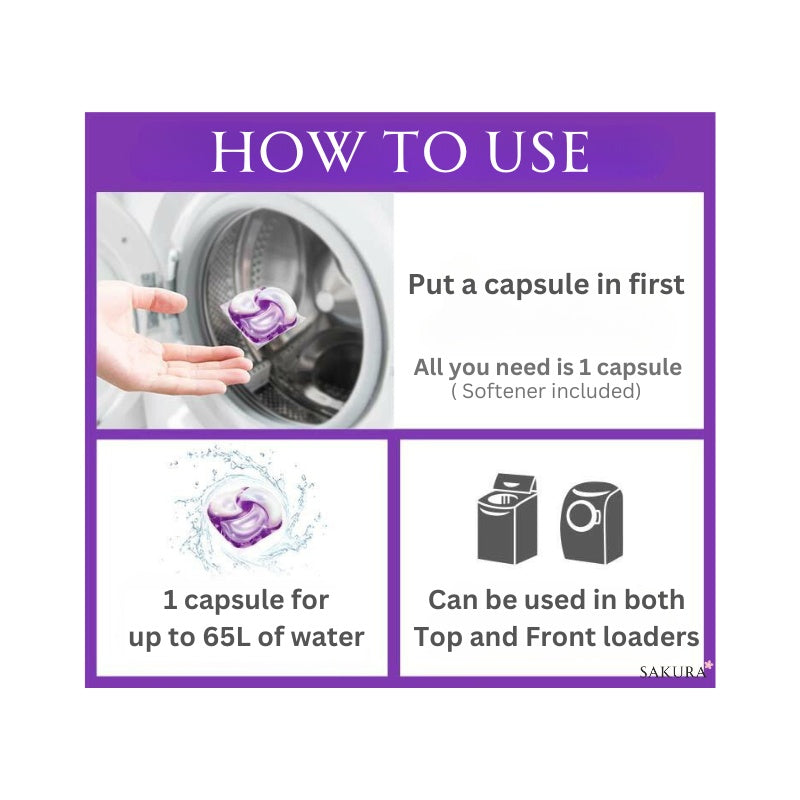 HOW TO USE

Put a capsule in first

All you need is 1 capsule
( Softener included)

1 capsule for up to 65L of water

Can be used in both Top and Front loaders

SAKURA