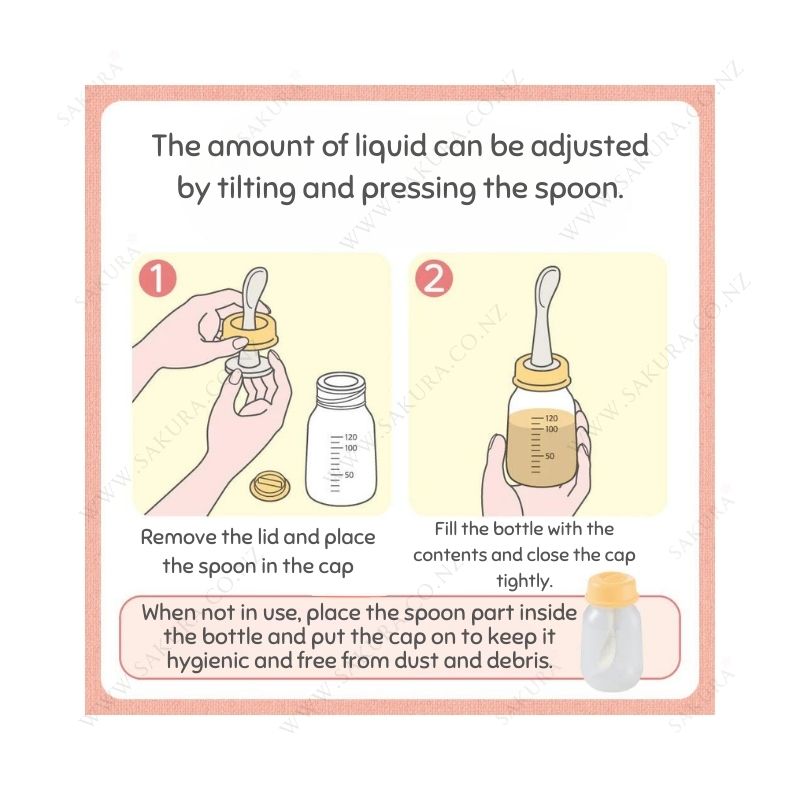 The amount of liquid can be adjusted by tilting and pressing the spoon.

1

120
100
50

Remove the lid and place the spoon in the cap

2

120
100
50

Fill the bottle with the contents and close the cap tightly.

When not in use, place the spoon part inside the bottle and put the cap on to keep it hygienic and free from dust and debris.

WWW.SAKURA.CO.NZ