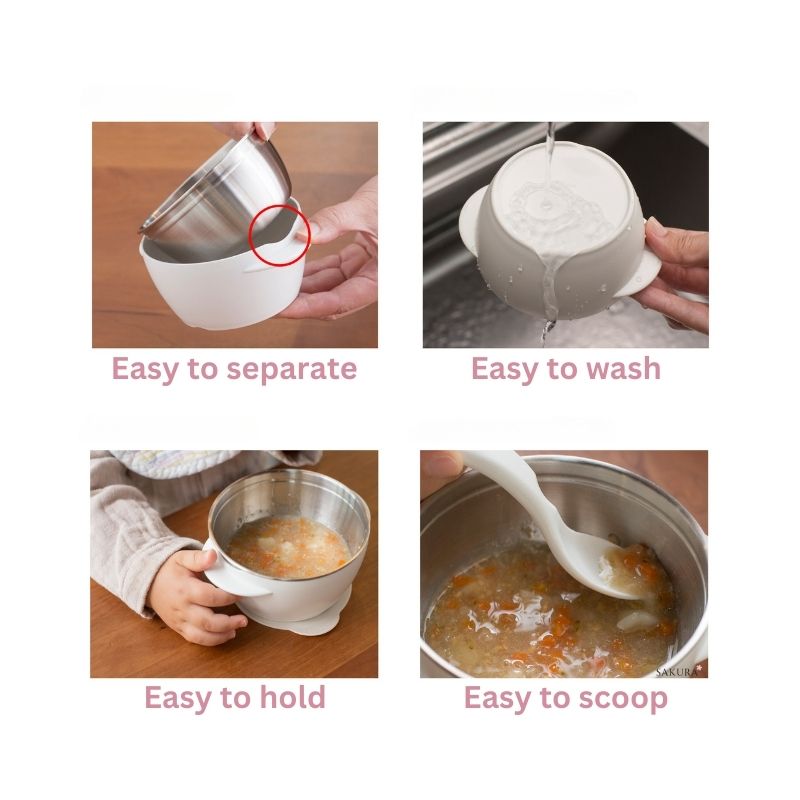 Easy to separate

Easy to wash

Easy to hold

SAKURA

Easy to scoop