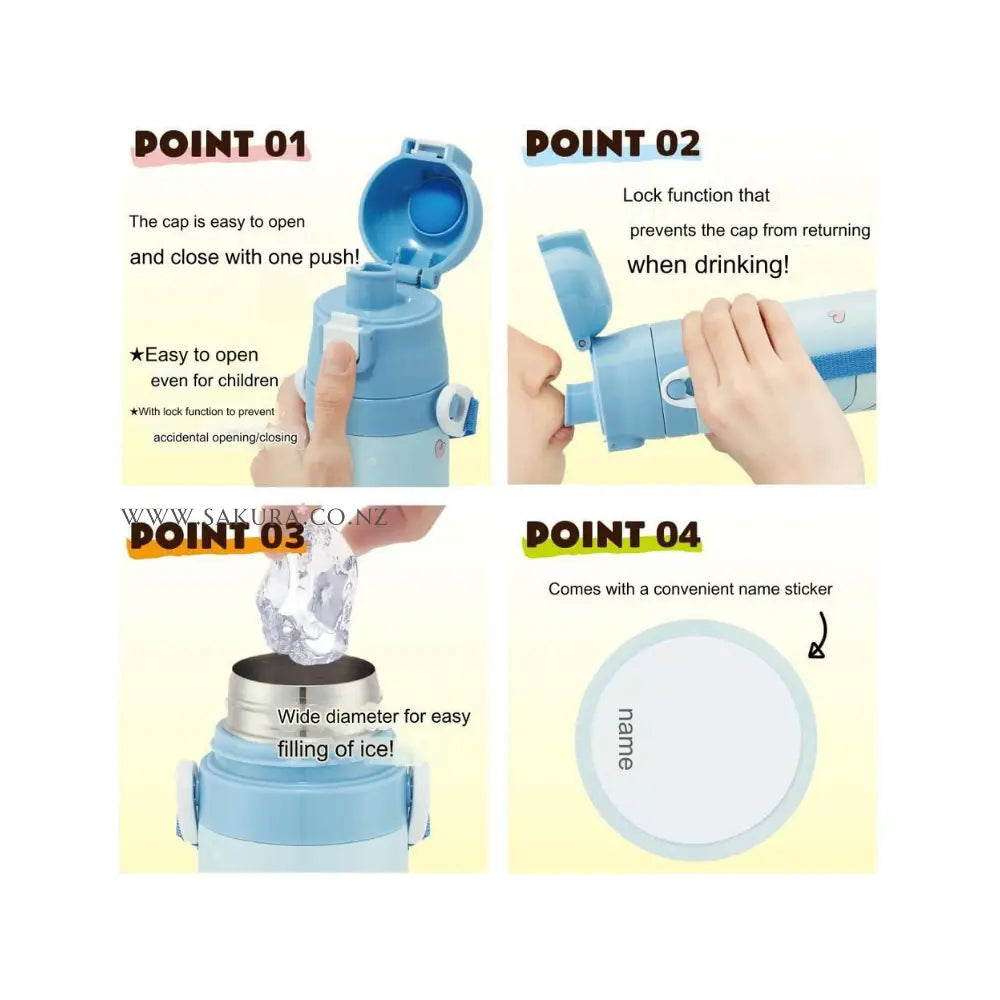 POINT 01

The cap is easy to open and close with one push!

★Easy to open even for children

★With lock function to prevent accidental opening/closing

POINT 02

Lock function that prevents the cap from returning when drinking!

WWW.SAKURA.CO.NZ

POINT 03

Wide diameter for easy filling of ice!

POINT 04

Comes with a convenient name sticker

name