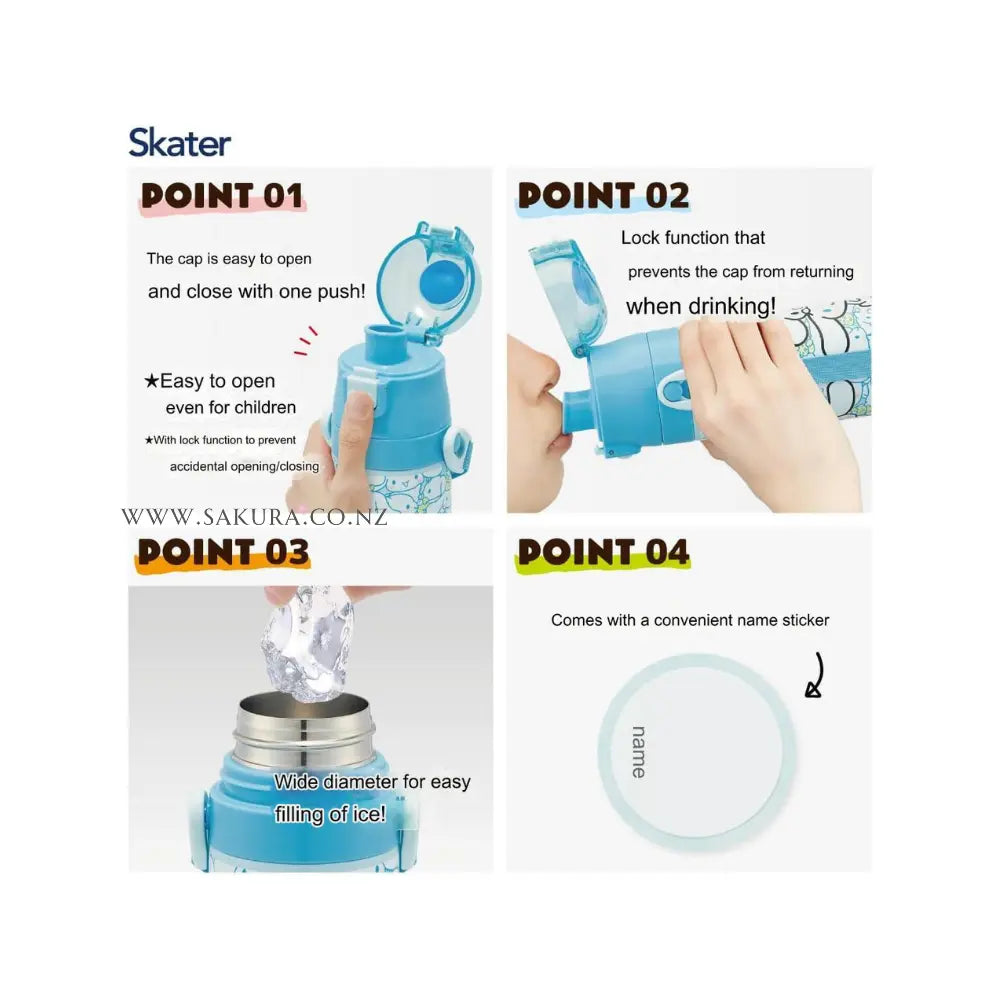 Skater

POINT 01

The cap is easy to open and close with one push!

★Easy to open even for children

★With lock function to prevent accidental opening/closing

POINT 02

Lock function that prevents the cap from returning when drinking!

WWW.SAKURA.CO.NZ

POINT 03

Wide diameter for easy filling of ice!

POINT 04

Comes with a convenient name sticker

name