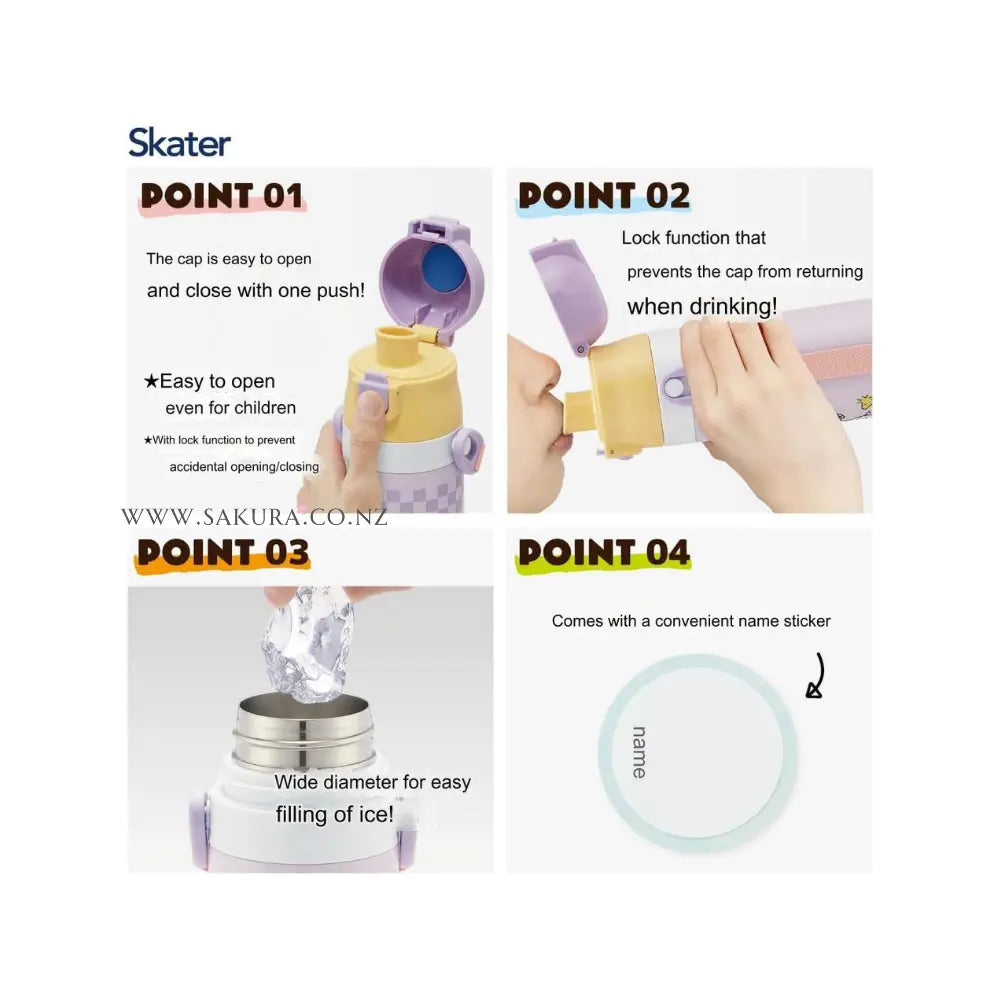 Skater

POINT 01

The cap is easy to open and close with one push!

★Easy to open even for children

★With lock function to prevent accidental opening/closing

POINT 02

Lock function that prevents the cap from returning when drinking!

WWW.SAKURA.CO.NZ

POINT 03

Wide diameter for easy filling of ice!

POINT 04

Comes with a convenient name sticker

name