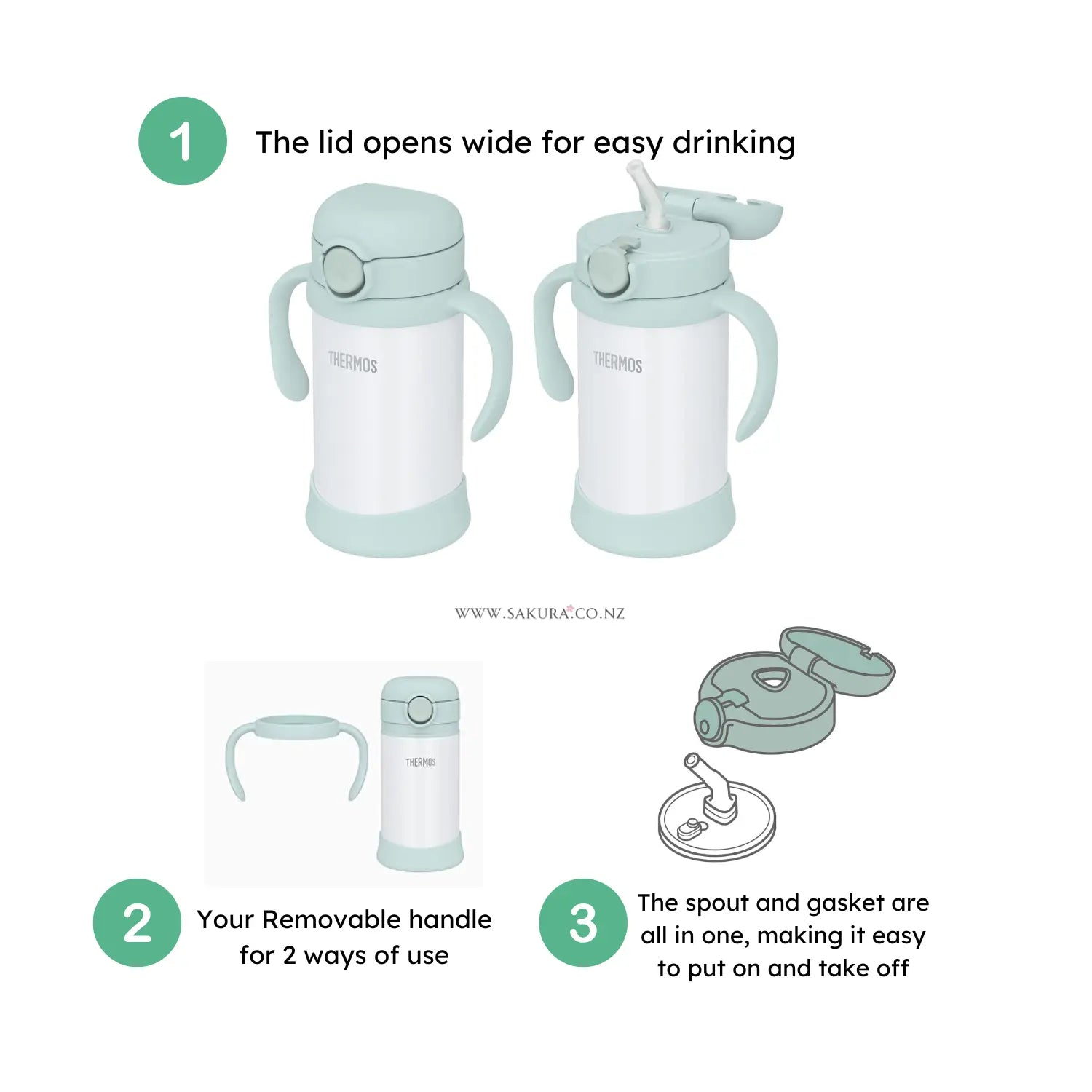 1 The lid opens wide for easy drinking

THERMOS

THERMOS

WWW.SAKURA.CO.NZ

THERMOS

2 Your Removable handle for 2 ways of use

3 The spout and gasket are all in one, making it easy to put on and take off