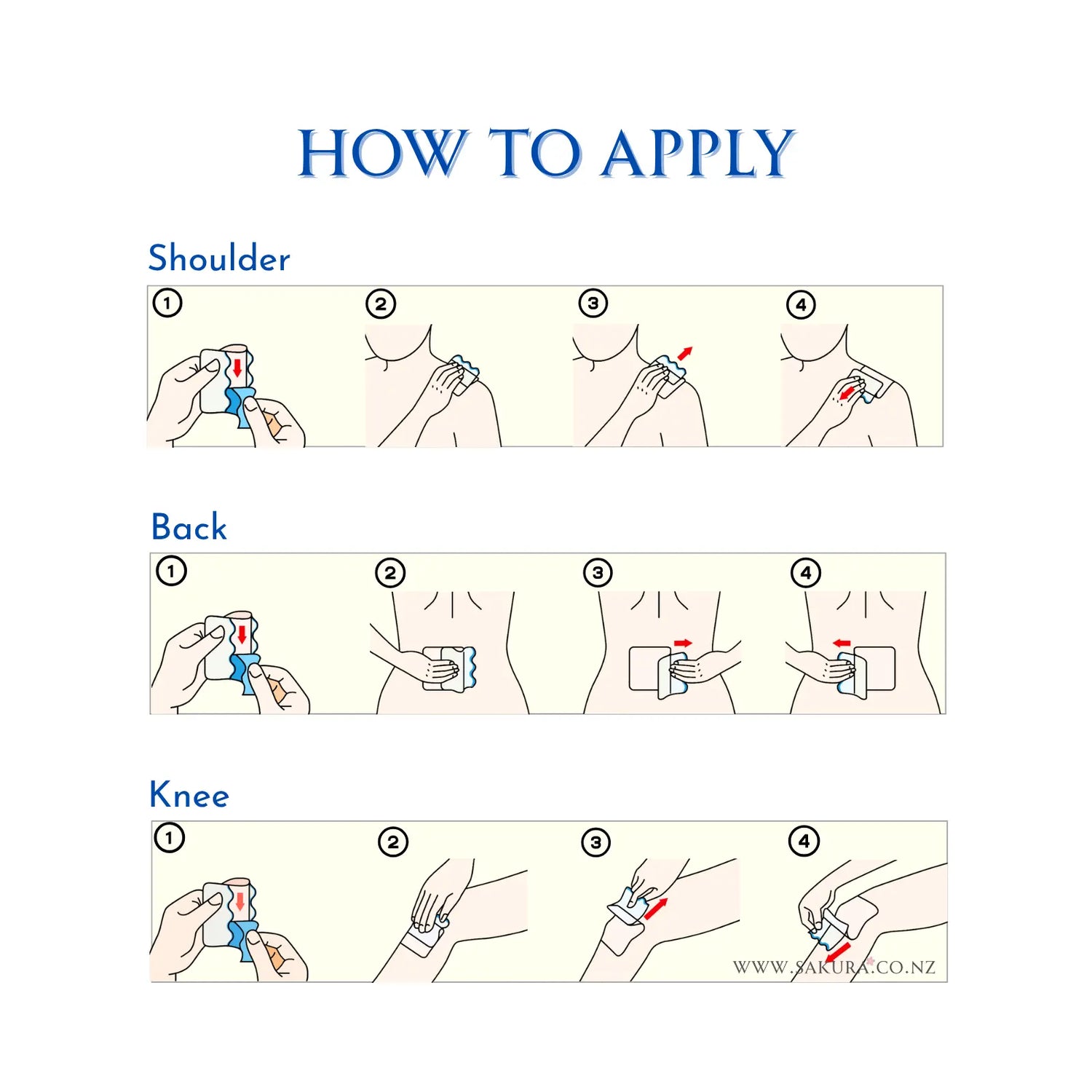 HOW TO APPLY

Shoulder

1 2 3 4

Back

1 2 3 4

Knee

1 2 3 4

WWW.SAKURA.CO.NZ