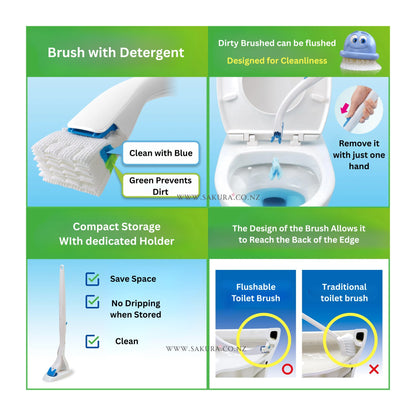 Brush with Detergent

Clean with Blue

Green Prevents Dirt

WWW.SAKURA.CO.NZ

Dirty Brushed can be flushed

Designed for Cleanliness

Remove it with just one hand

Compact Storage WIth dedicated Holder

Save Space

No Dripping when Stored

Clean

WWW.SAKURA.CO.NZ

The Design of the Brush Allows it to Reach the Back of the Edge

Flushable Toilet Brush

Traditional toilet brush