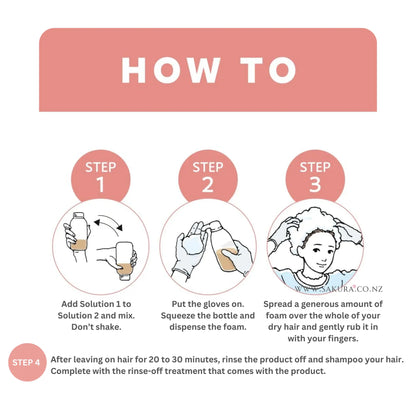 HOW TO

STEP 1

Add Solution 1 to Solution 2 and mix. Don't shake.

STEP 2

Put the gloves on. Squeeze the bottle and dispense the foam.

STEP 3

WWW.SAKURA.CO.NZ

Spread a generous amount of foam over the whole of your dry hair and gently rub it in with your fingers.

STEP 4

After leaving on hair for 20 to 30 minutes, rinse the product off and shampoo your hair. Complete with the rinse-off treatment that comes with the product.