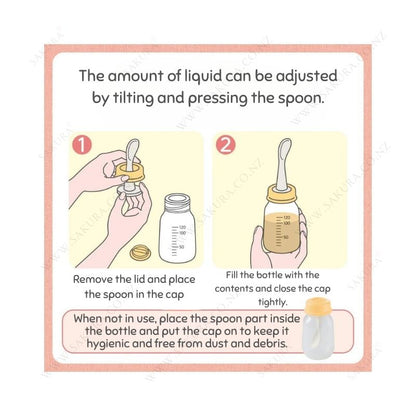 The amount of liquid can be adjusted by tilting and pressing the spoon.

1

120
100
50

Remove the lid and place the spoon in the cap

2

120
100
50

Fill the bottle with the contents and close the cap tightly.

When not in use, place the spoon part inside the bottle and put the cap on to keep it hygienic and free from dust and debris.

WWW.SAKURA.CO.NZ